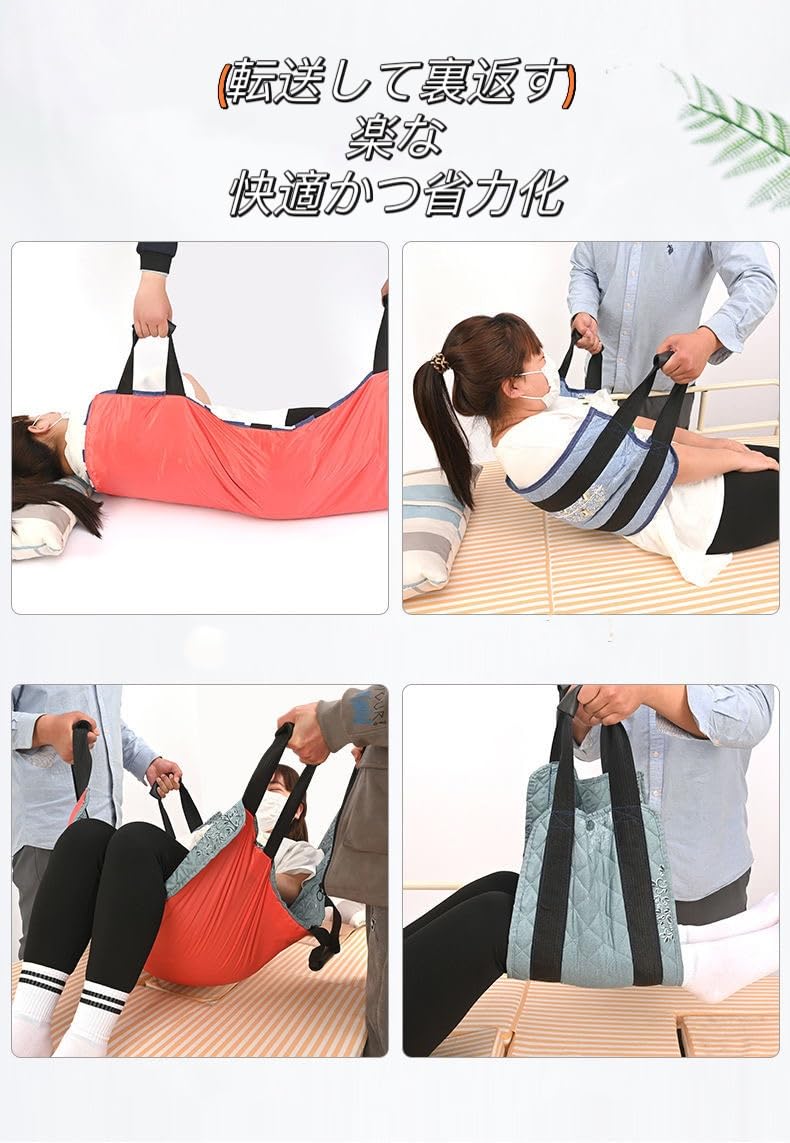 (転送して裏返す)
楽な
快適かつ省力化